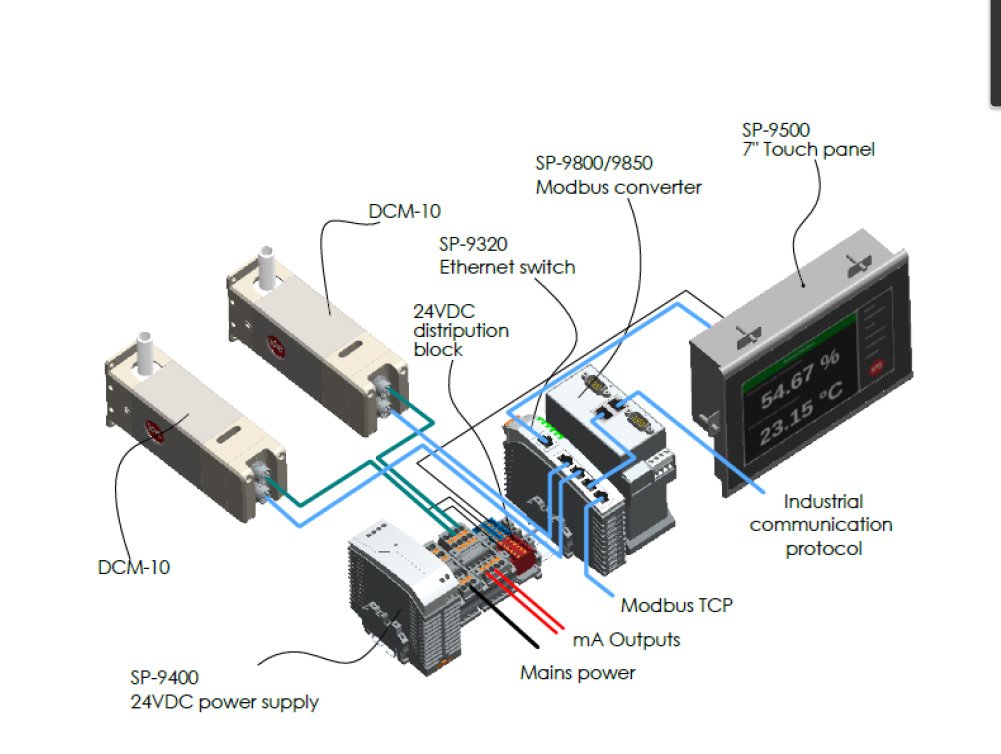 SP-9500
7" Touch panel

SP-9800/9850
Modbus converter

DCM-10

SP-9320
Ethernet switch

24VDC
distripution
block

54.67 %
23.15 °C

Industrial
communication
protocol

DCM-10

Modbus TCP

mA Outputs

Mains power

SP-9400
24VDC power supply